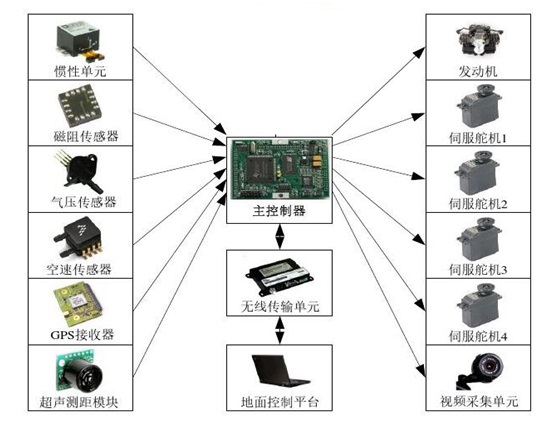 惯性单元

磁阻传感器

气压传感器

空速传感器

GPS接收器

超声测距模块

主控制器

无线传输单元

地面控制平台

发动机

伺服舵机1

伺服舵机2

伺服舵机3

伺服舵机4

视频采集单元